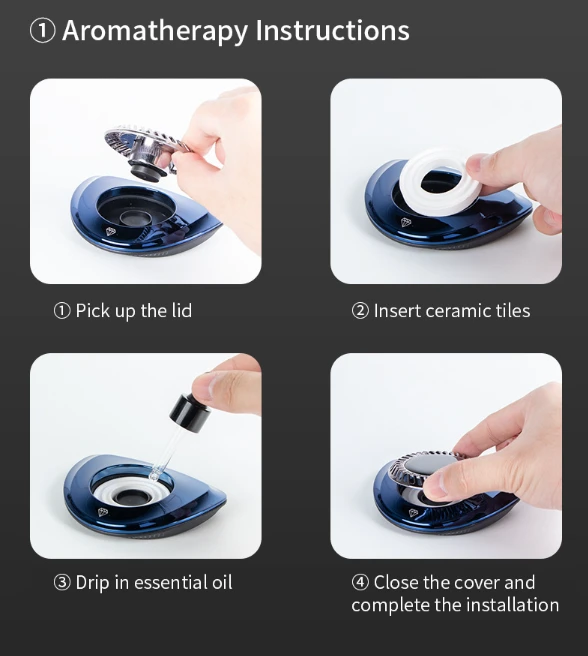 ① Aromatherapy Instructions

① Pick up the lid

② Insert ceramic tiles

③ Drip in essential oil

④ Close the cover and complete the installation